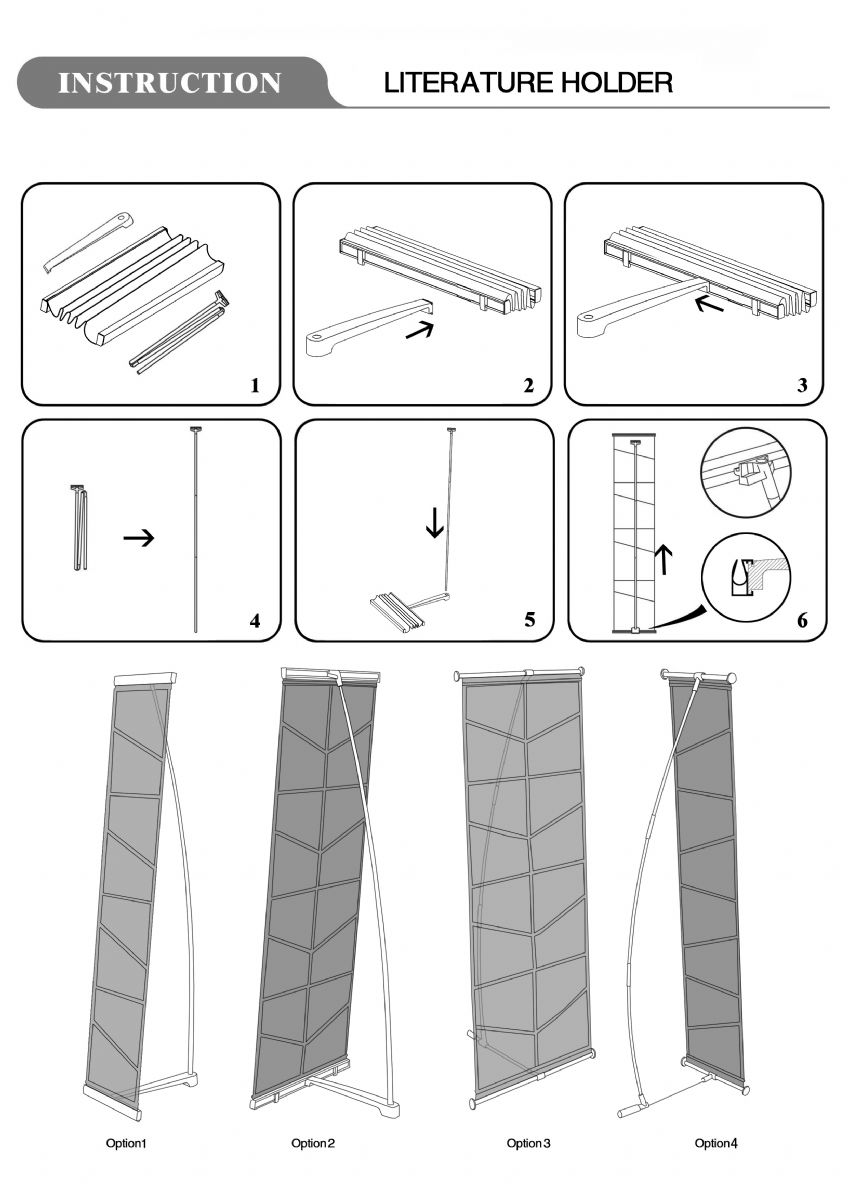 INSTRUCTION LITERATURE HOLDER

1

2

3

4

5

6

Option1

Option2

Option3

Option4