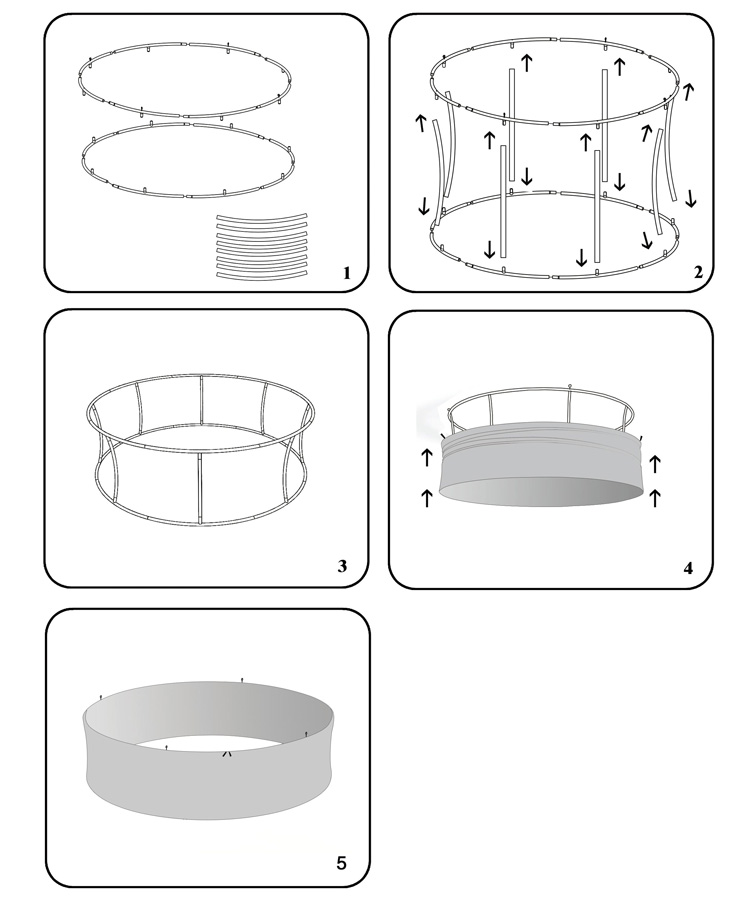 1

2

3

4

5